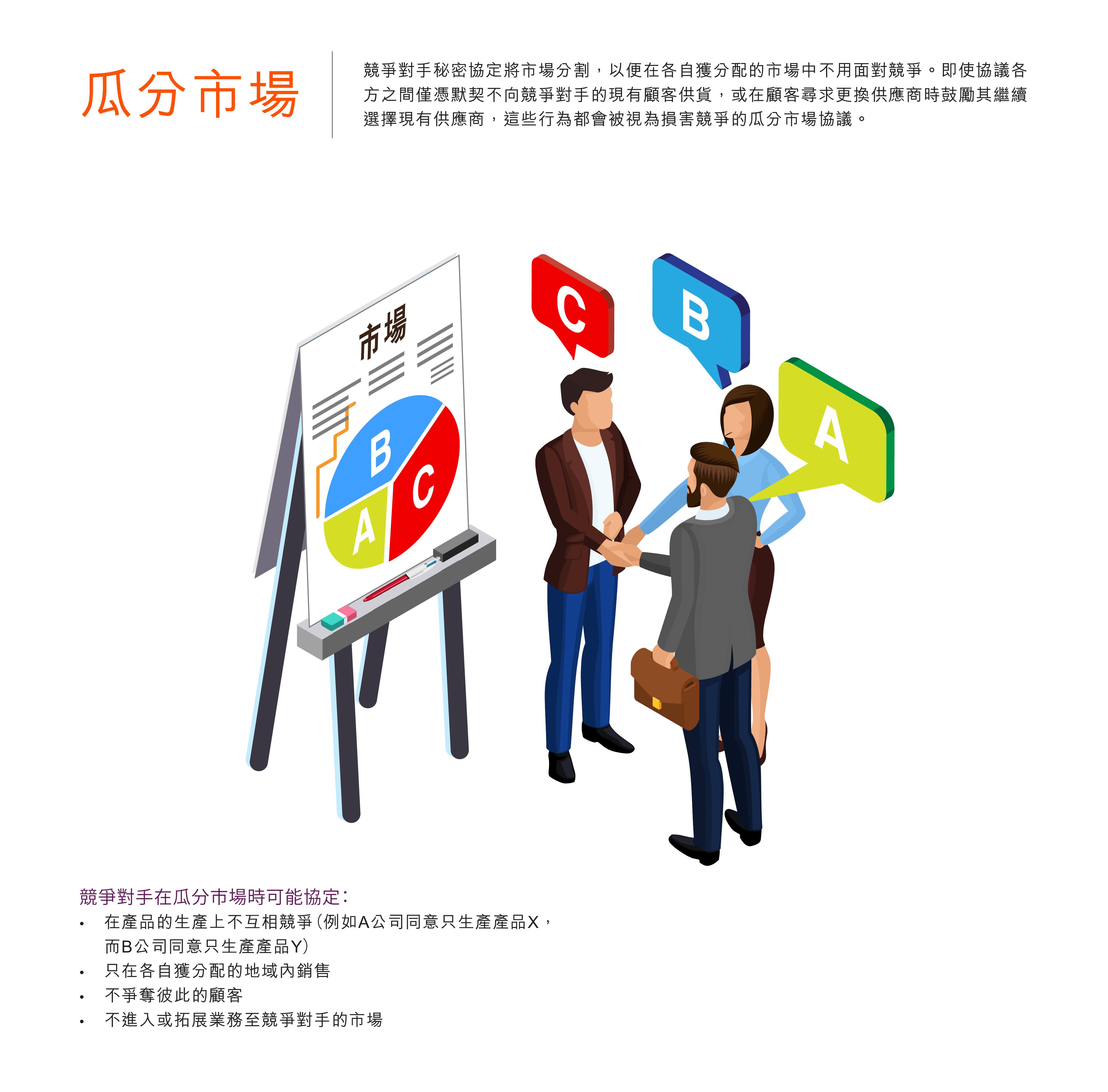 瓜分市場

競爭對手秘密協定將市場分割，以便在各自獲分配的市場中不用面對競爭。即使協議各方之間僅憑默契不向競爭對手的現有顧客供貨，或在顧客尋求更換供應商時鼓勵其繼續選擇現有供應商，這些行為都會被視為損害競爭的瓜分市場協議。

市場

B

C

A

C

B

A

競爭對手在瓜分市場時可能協定：
• 在產品的生產上不互相競爭（例如A公司同意只生產產品X，而B公司同意只生產產品Y）
• 只在各自獲分配的地域內銷售
• 不爭奪彼此的顧客
• 不進入或拓展業務至競爭對手的市場