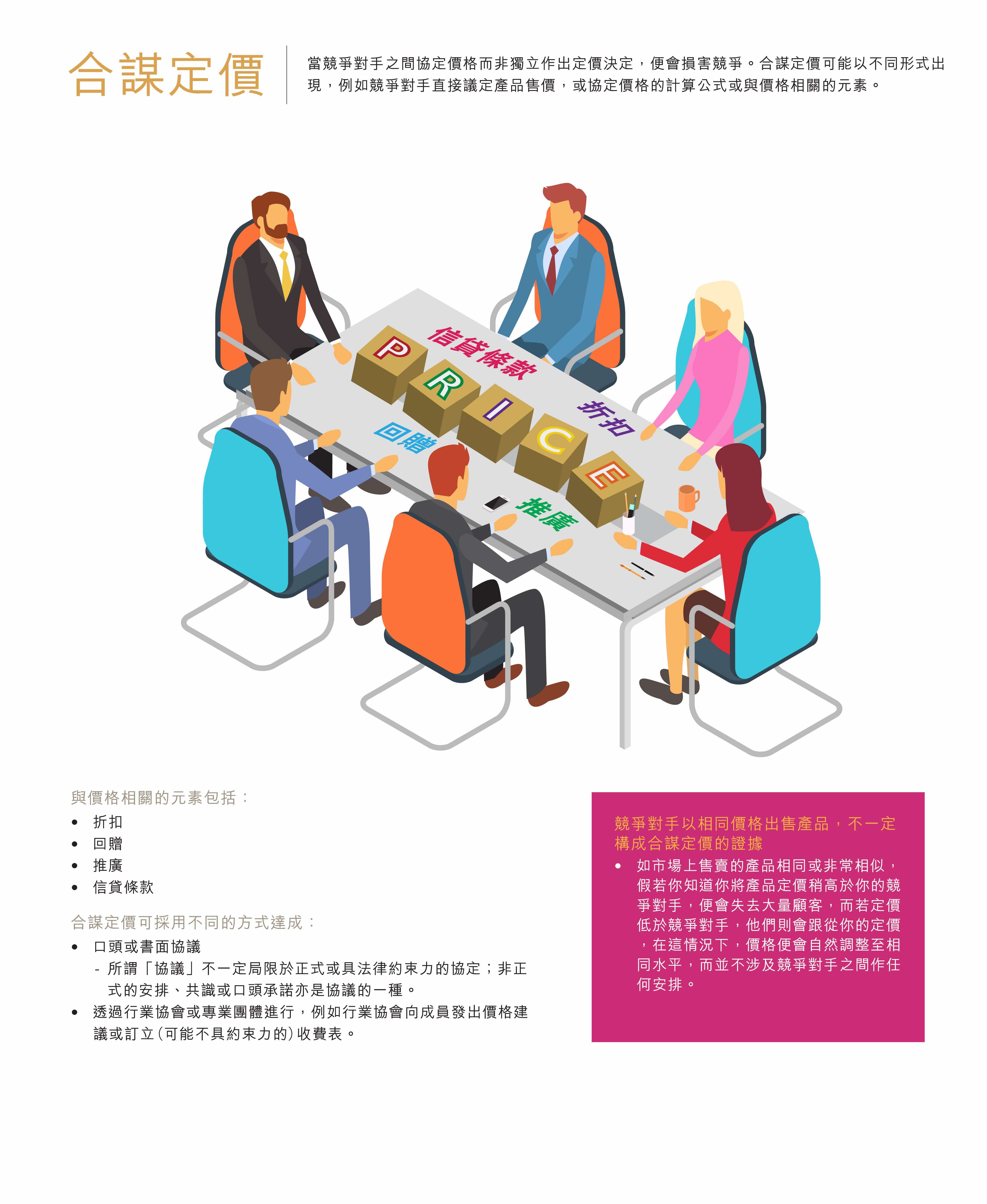 合謀定價

當競爭對手之間協定價格而非獨立作出定價決定，便會損害競爭。合謀定價可能以不同形式出現，例如競爭對手直接議定產品售價，或協定價格的計算公式或與價格相關的元素。

信貸條款

P R I C E

折扣

回贈

推廣

與價格相關的元素包括：
• 折扣
• 回贈
• 推廣
• 信貸條款

合謀定價可採用不同的方式達成：
• 口頭或書面協議
- 所謂「協議」不一定局限於正式或具法律約束力的協定；非正式的安排、共識或口頭承諾亦是協議的一種。
• 透過行業協會或專業團體進行，例如行業協會向成員發出價格建議或訂立(可能不具約束力的)收費表。

競爭對手以相同價格出售產品，不一定構成合謀定價的證據
• 如市場上售賣的產品相同或非常相似，假若你知道你將產品定價稍高於你的競爭對手，便會失去大量顧客，而若定價低於競爭對手，他們則會跟從你的定價，在這情況下，價格便會自然調整至相同水平，而並不涉及競爭對手之間作任何安排。